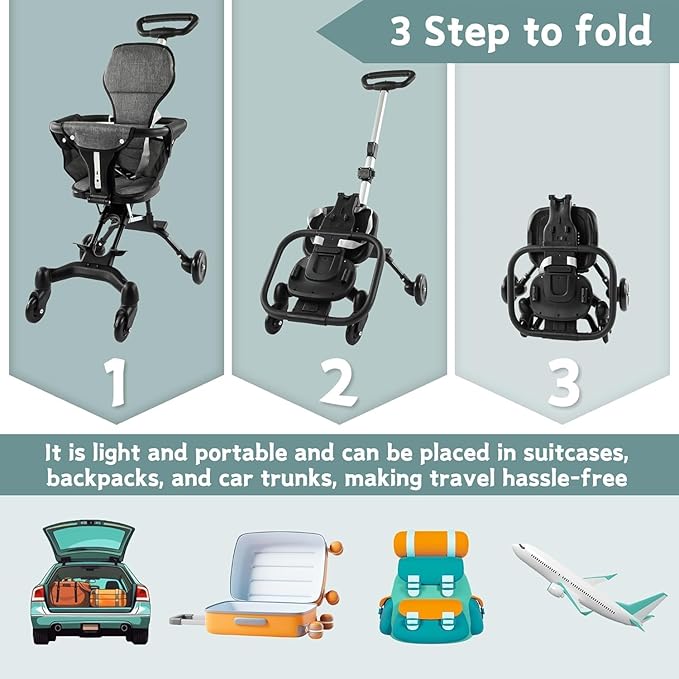 3 Step to fold

1

2

3

It is light and portable and can be placed in suitcases, backpacks, and car trunks, making travel hassle-free